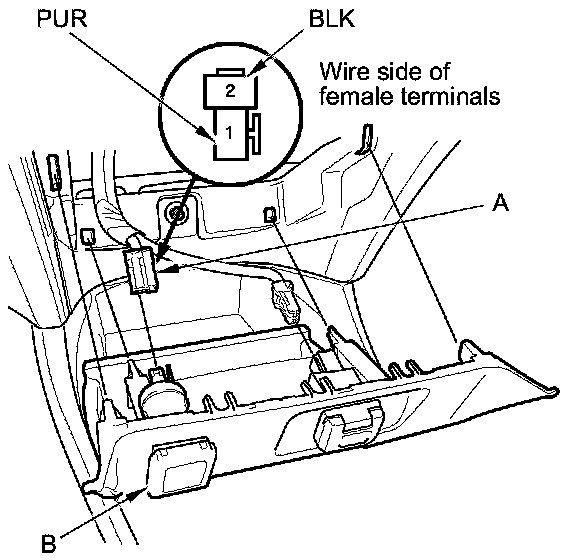 PUR

BLK

2

1

Wire side of female terminals

A

B