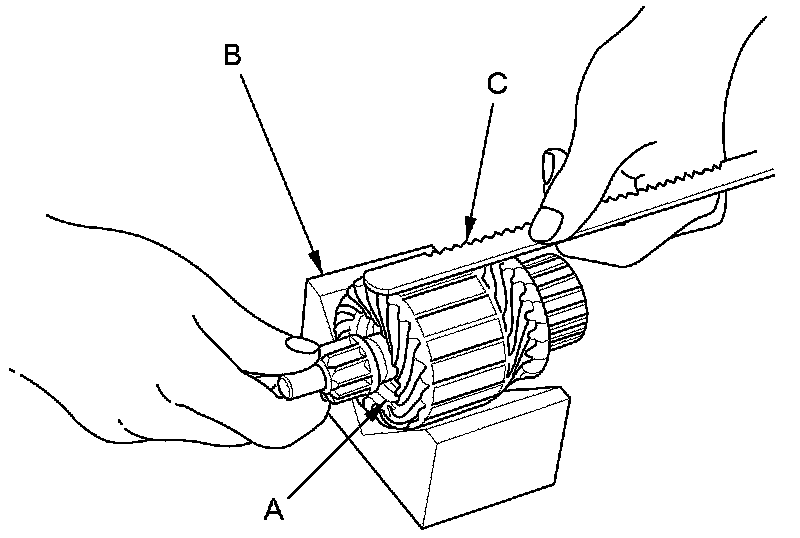 B

C

A