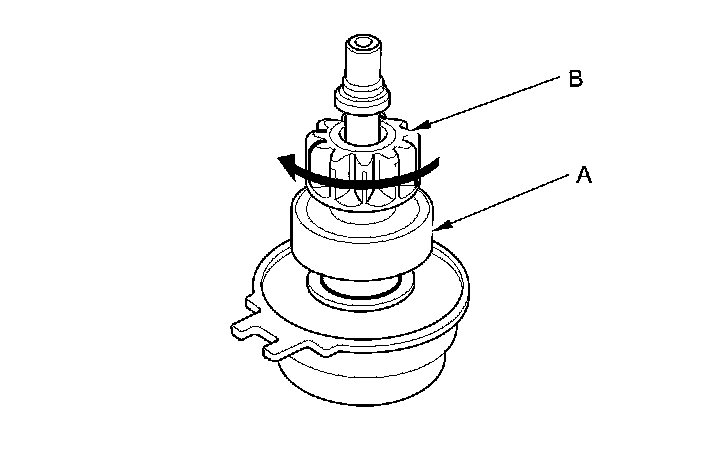 B

A