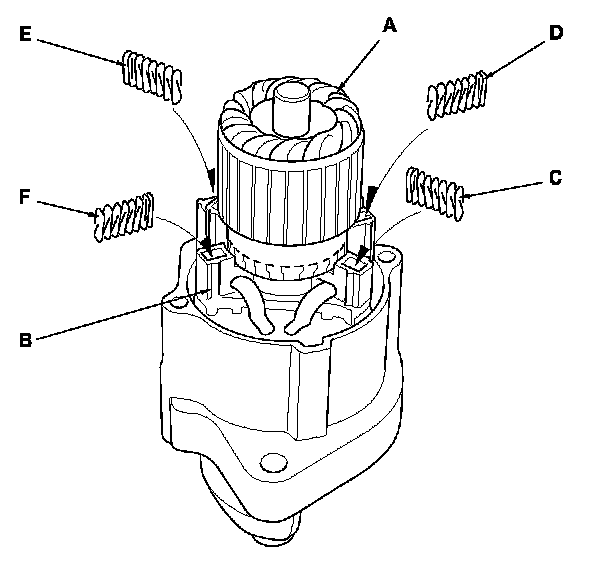 E
A
D
F
C
B