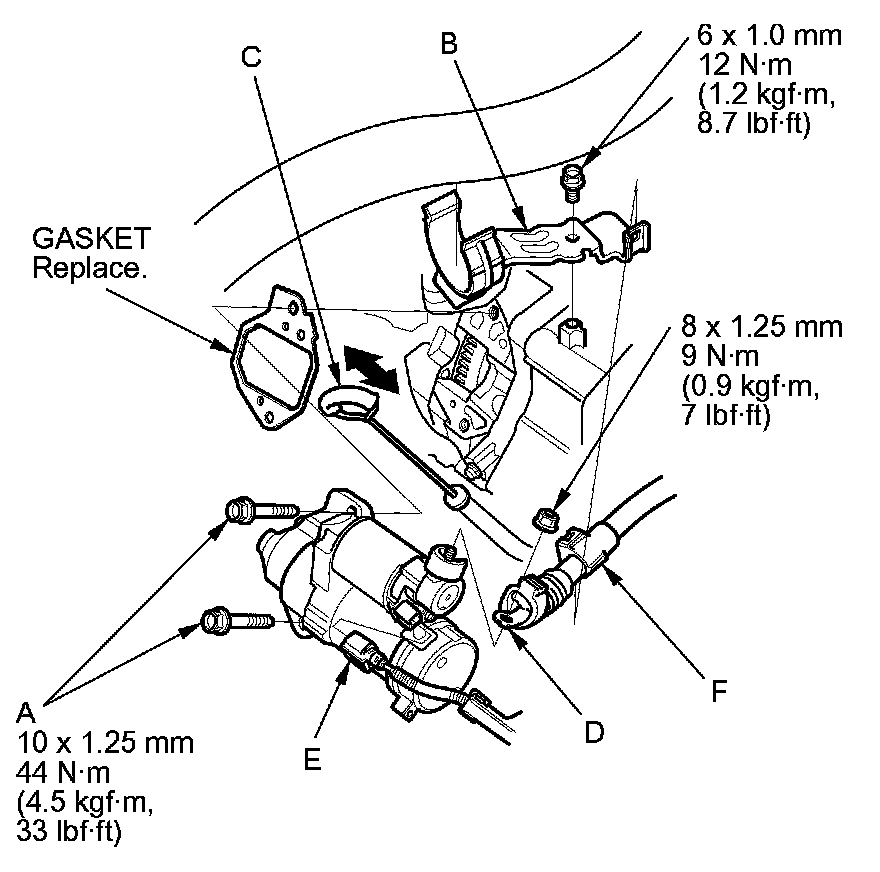 C

B

6 x 1.0 mm
12 N·m
(1.2 kgf·m,
8.7 lbf·ft)

GASKET
Replace.

8 x 1.25 mm
9 N·m
(0.9 kgf·m,
7 lbf·ft)

A
10 x 1.25 mm
44 N·m
(4.5 kgf·m,
33 lbf·ft)

E

D

F