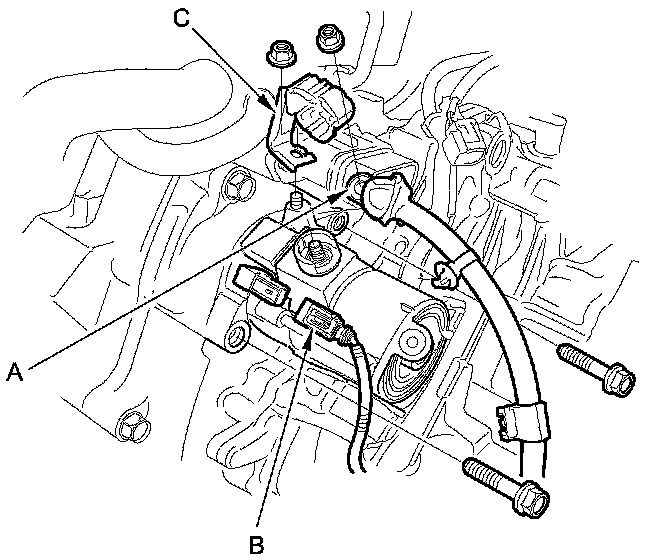 C

A

B