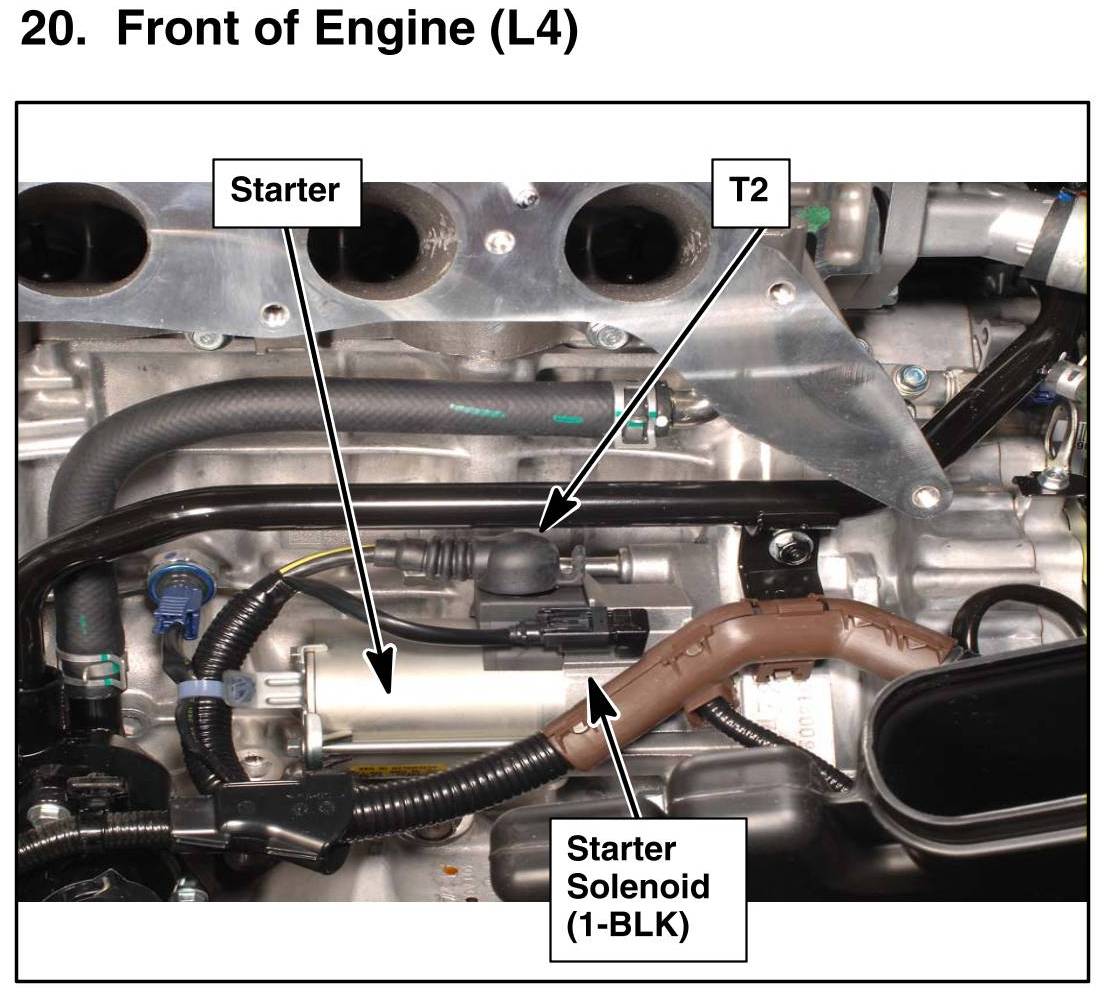 20. Front of Engine (L4)

Starter

T2

Starter Solenoid (1-BLK)