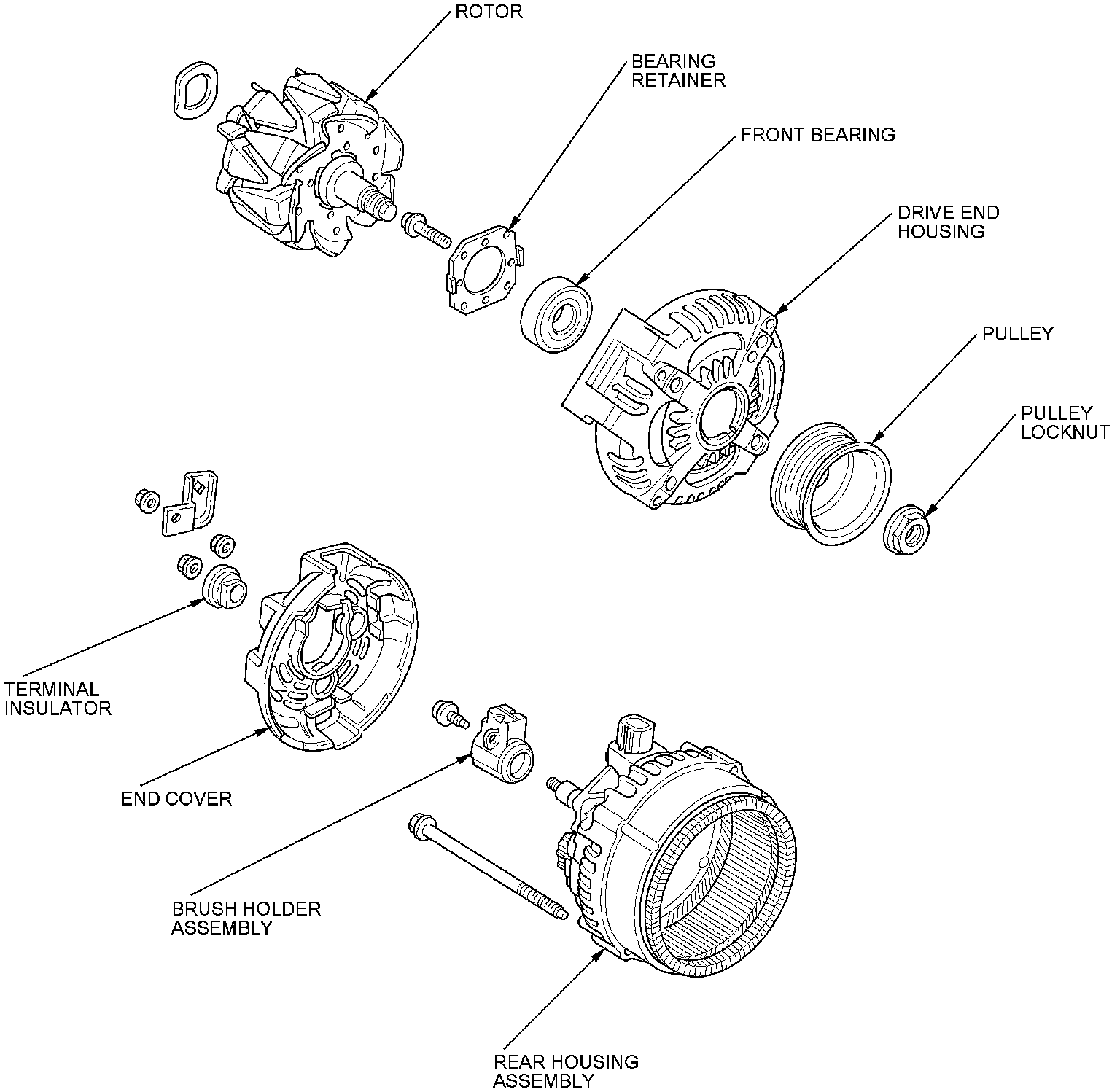 ROTOR

BEARING RETAINER

FRONT BEARING

DRIVE END HOUSING

PULLEY

PULLEY LOCKNUT

TERMINAL INSULATOR

END COVER

BRUSH HOLDER ASSEMBLY

REAR HOUSING ASSEMBLY