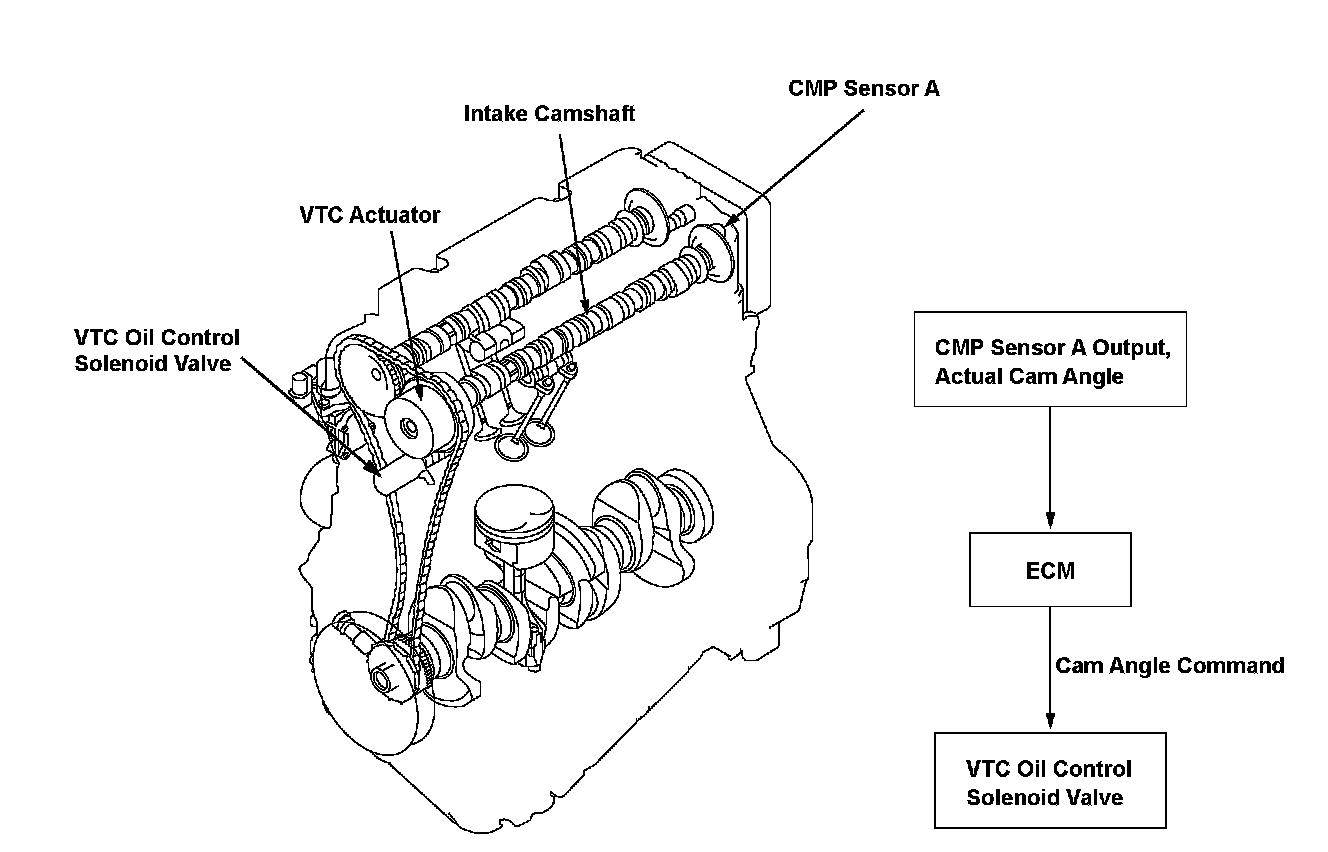 CMP Sensor A

Intake Camshaft

VTC Actuator

VTC Oil Control Solenoid Valve

CMP Sensor A Output, Actual Cam Angle

ECM

Cam Angle Command

VTC Oil Control Solenoid Valve