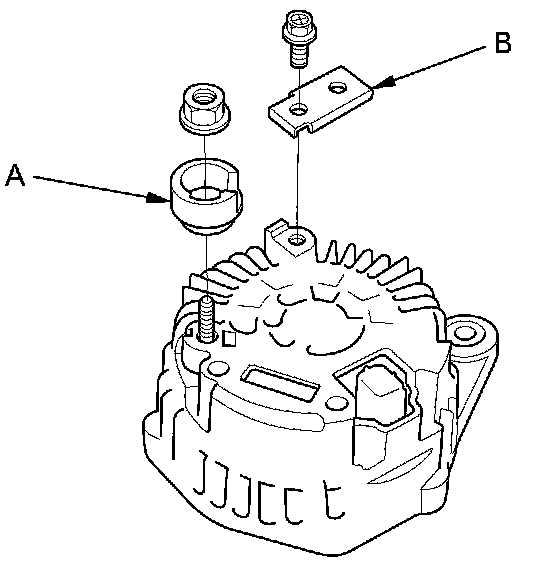 B

A