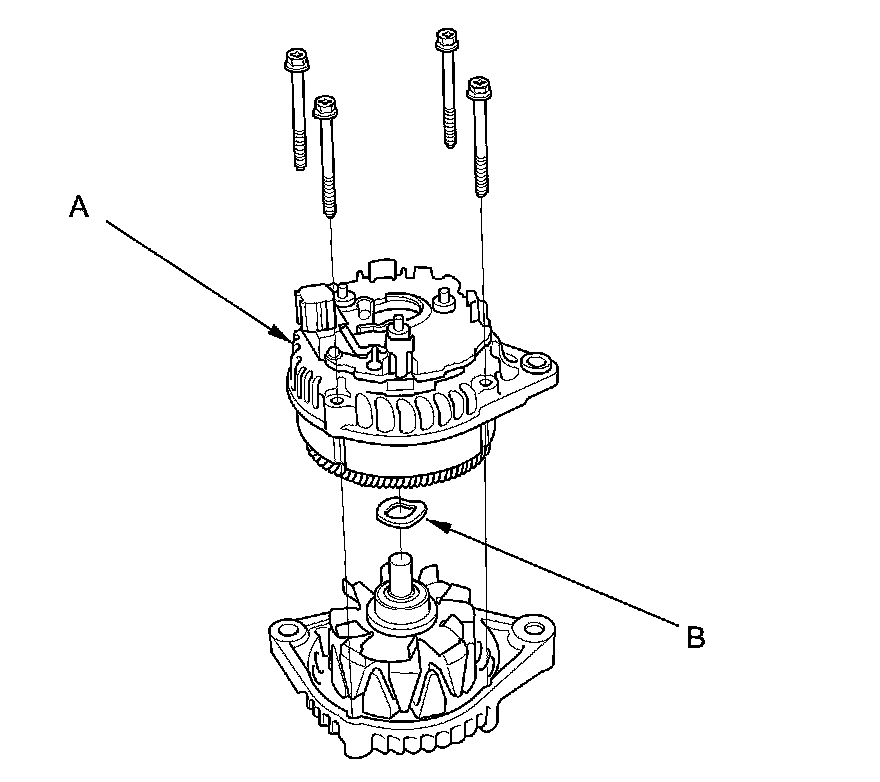 A

B