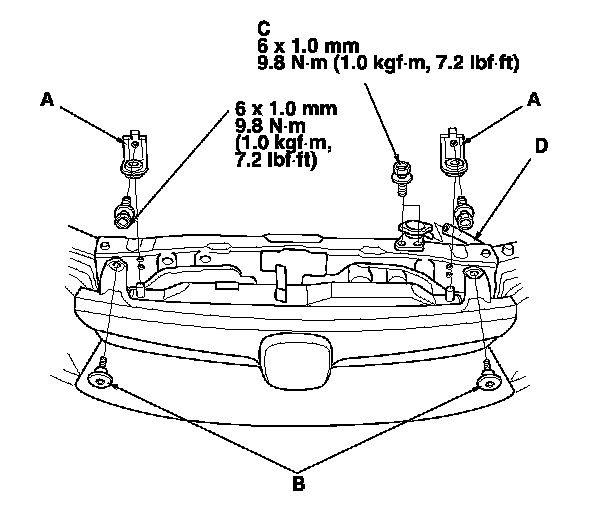 C
6 x 1.0 mm
9.8 N·m (1.0 kgf·m, 7.2 lbf·ft)

A

6 x 1.0 mm
9.8 N·m
(1.0 kgf·m,
7.2 lbf·ft)

A

D

B