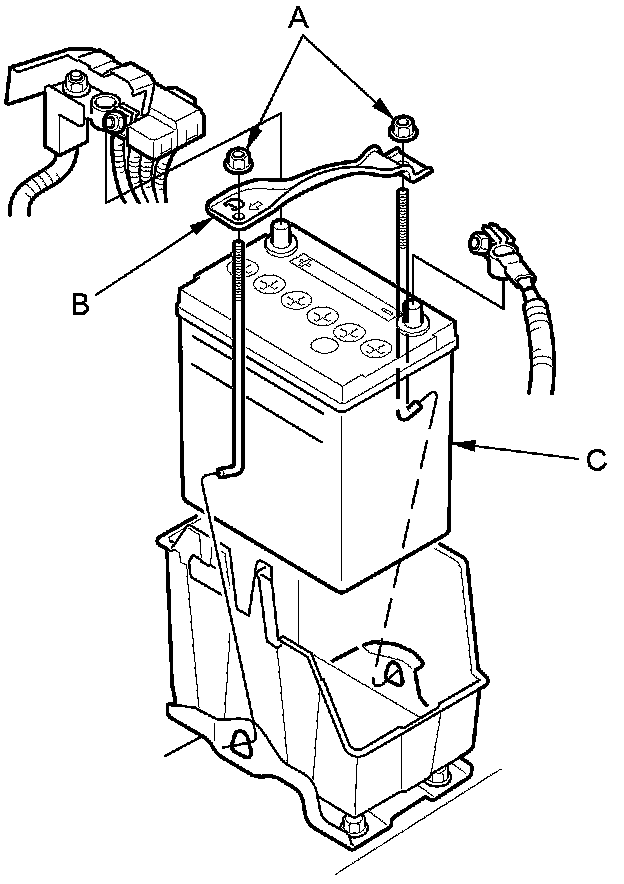 A
B
C