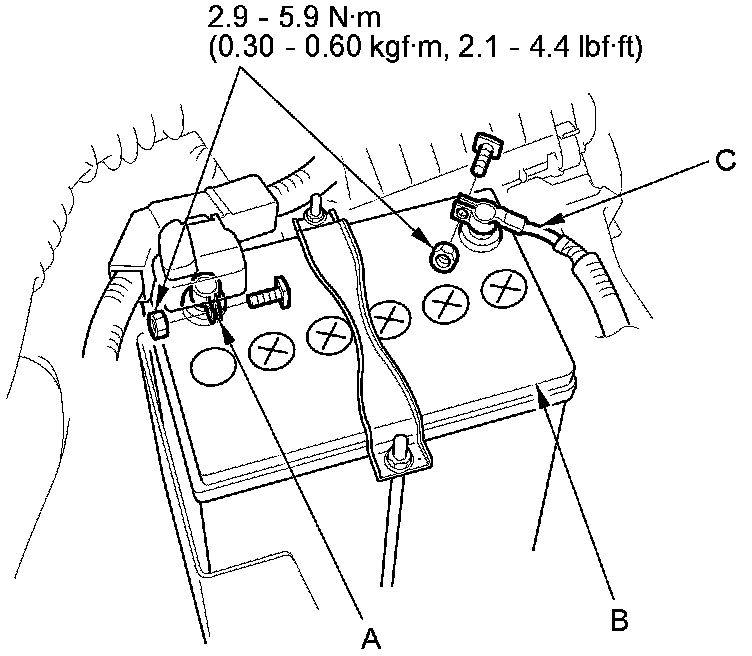 2.9 - 5.9 N·m
(0.30 - 0.60 kgf·m, 2.1 - 4.4 lbf·ft)

C

A

B