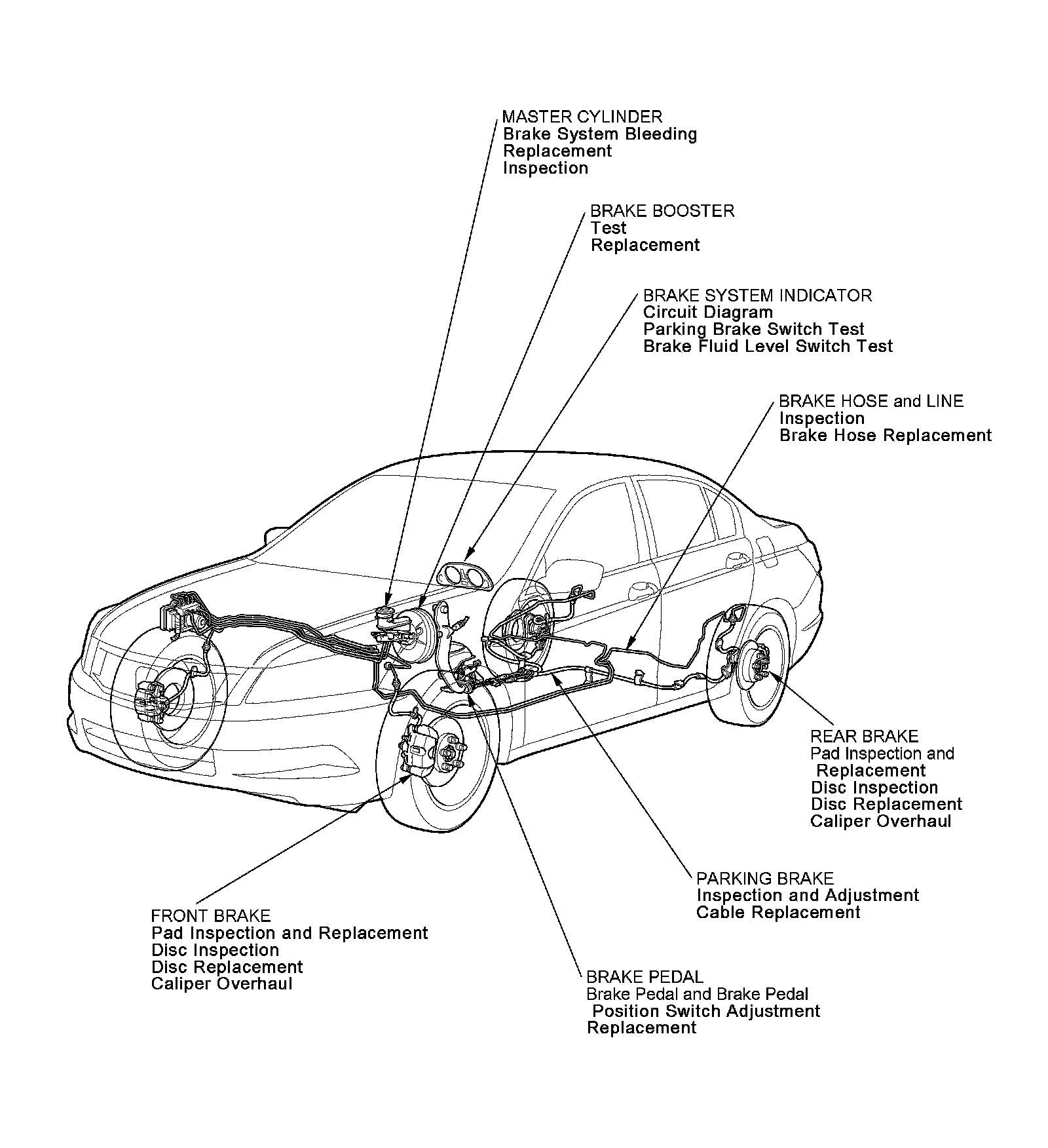 MASTER CYLINDER
Brake System Bleeding
Replacement
Inspection

BRAKE BOOSTER
Test
Replacement

BRAKE SYSTEM INDICATOR
Circuit Diagram
Parking Brake Switch Test
Brake Fluid Level Switch Test

BRAKE HOSE and LINE
Inspection
Brake Hose Replacement

REAR BRAKE
Pad Inspection and Replacement
Disc Inspection
Disc Replacement
Caliper Overhaul

PARKING BRAKE
Inspection and Adjustment
Cable Replacement

FRONT BRAKE
Pad Inspection and Replacement
Disc Inspection
Disc Replacement
Caliper Overhaul

BRAKE PEDAL
Brake Pedal and Brake Pedal Position Switch Adjustment
Replacement