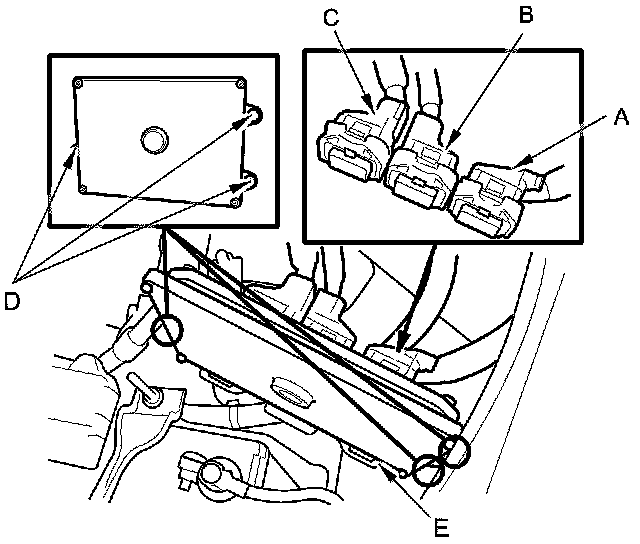 C
B
A
D
E