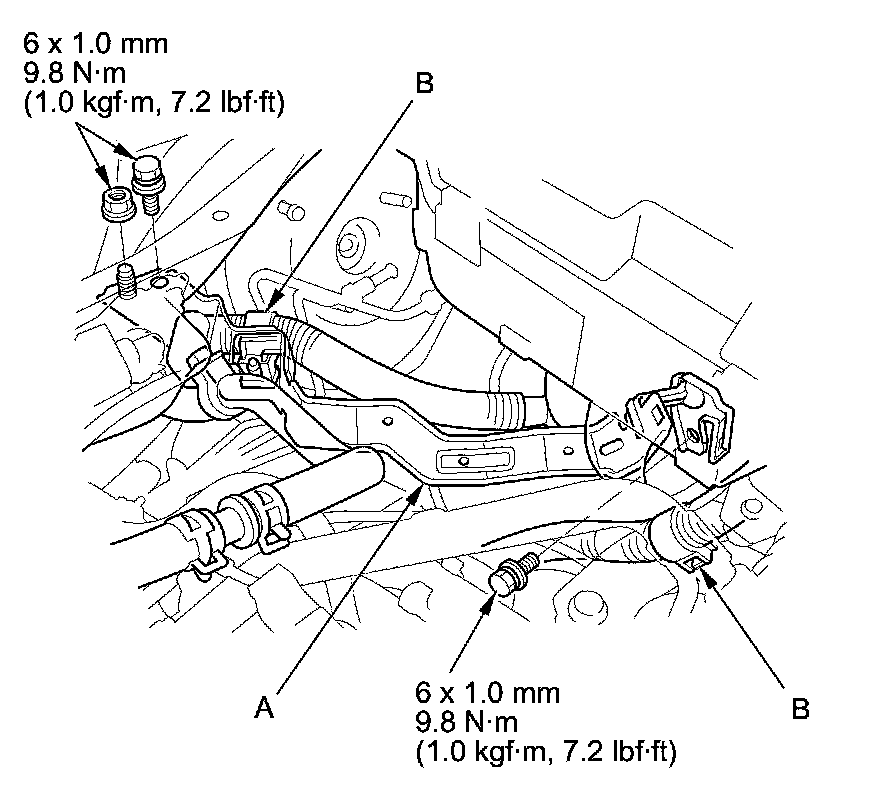 6 x 1.0 mm
9.8 N·m
(1.0 kgf·m, 7.2 lbf·ft)

B

A

6 x 1.0 mm
9.8 N·m
(1.0 kgf·m, 7.2 lbf·ft)

B