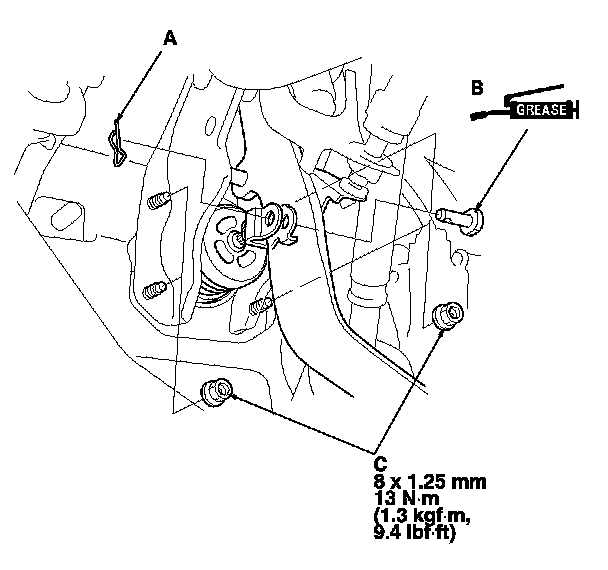 A

B

GREASE

C
8 x 1.25 mm
13 N·m
(1.3 kgf·m,
9.4 lbf·ft)