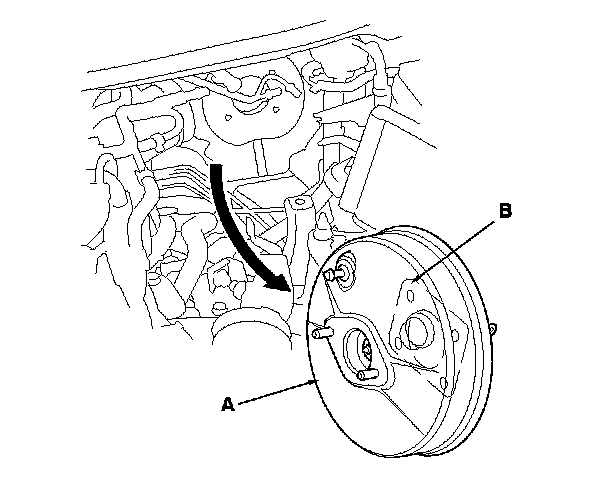 B

A