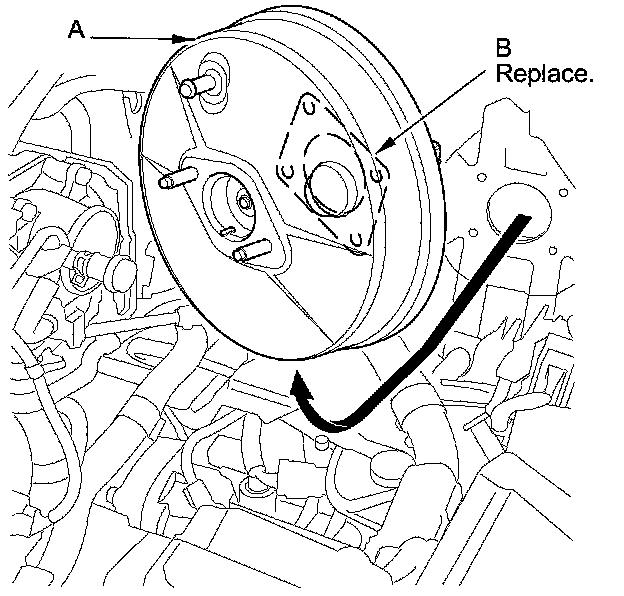 A

B
Replace.