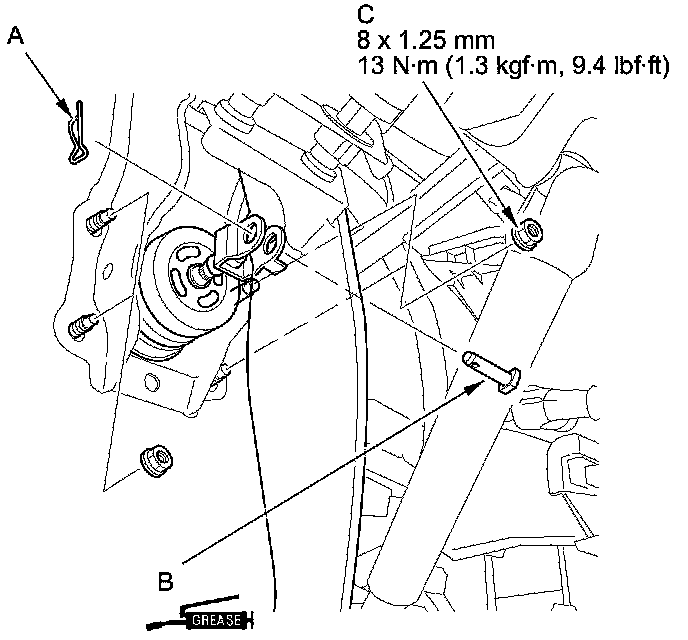 A

C
8 x 1.25 mm
13 N·m (1.3 kgf·m, 9.4 lbf·ft)

B

GREASE