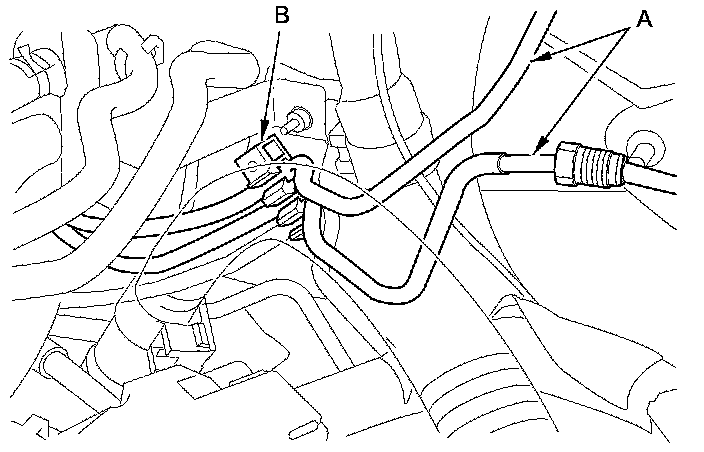 B

A