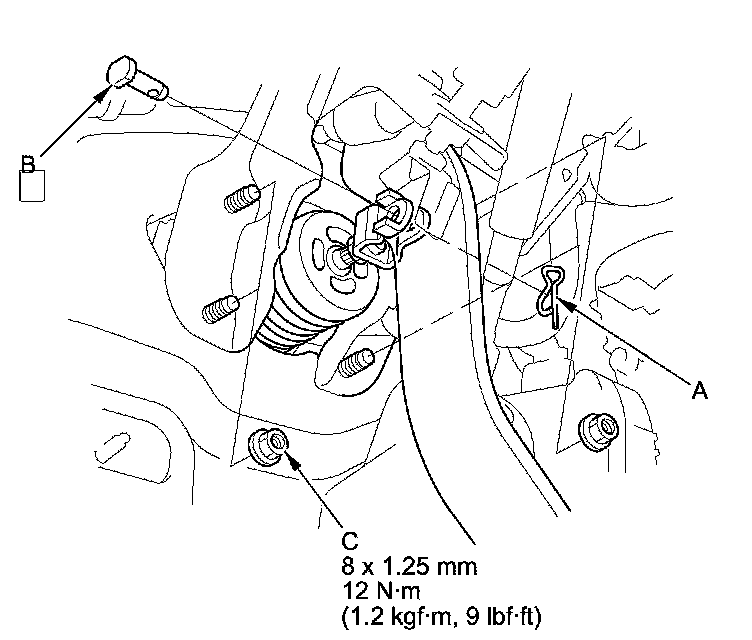 B

A

C
8 x 1.25 mm
12 N·m
(1.2 kgf·m, 9 lbf·ft)