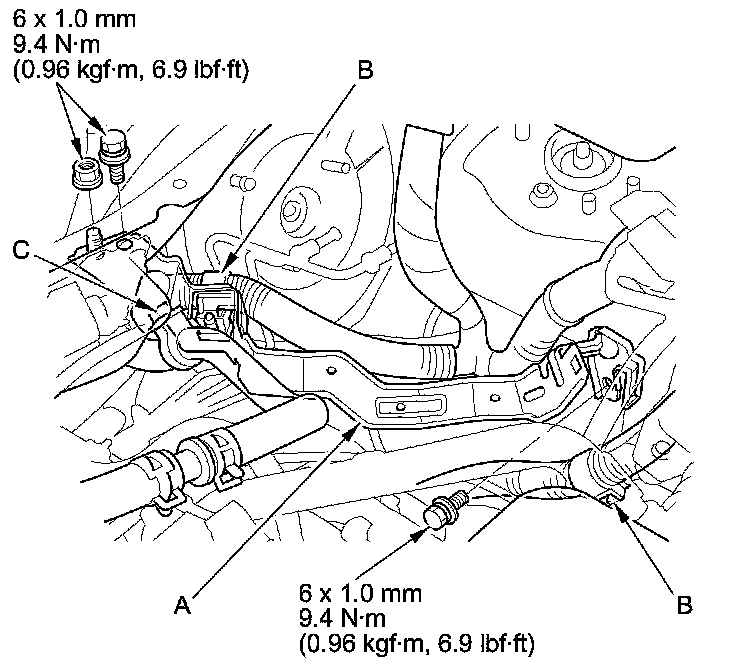 6 x 1.0 mm
9.4 N·m
(0.96 kgf·m, 6.9 lbf·ft)

B

C

A

6 x 1.0 mm
9.4 N·m
(0.96 kgf·m, 6.9 lbf·ft)

B