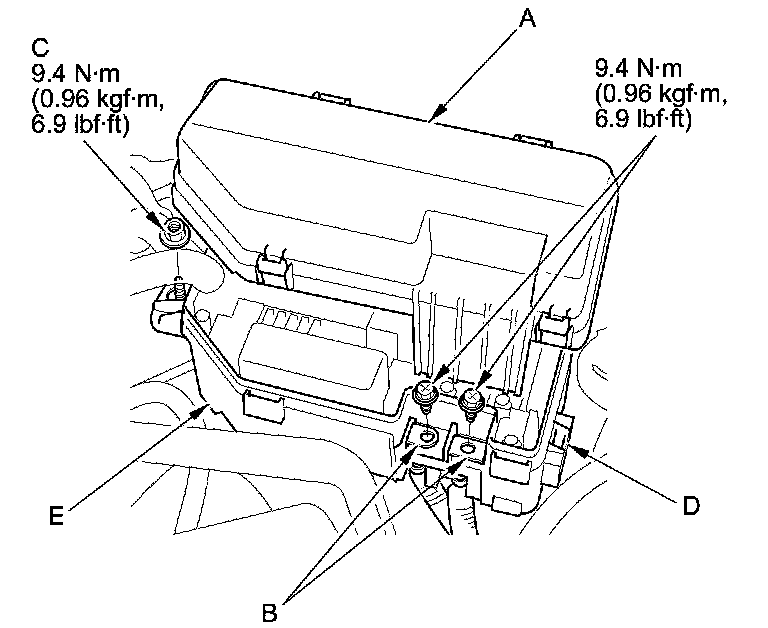 C
9.4 N·m
(0.96 kgf·m,
6.9 lbf·ft)

A

9.4 N·m
(0.96 kgf·m,
6.9 lbf·ft)

E

D

B