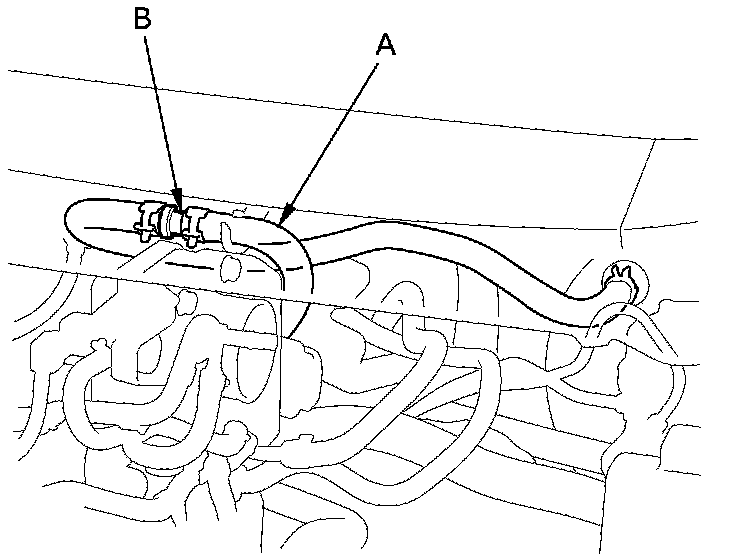 B
A