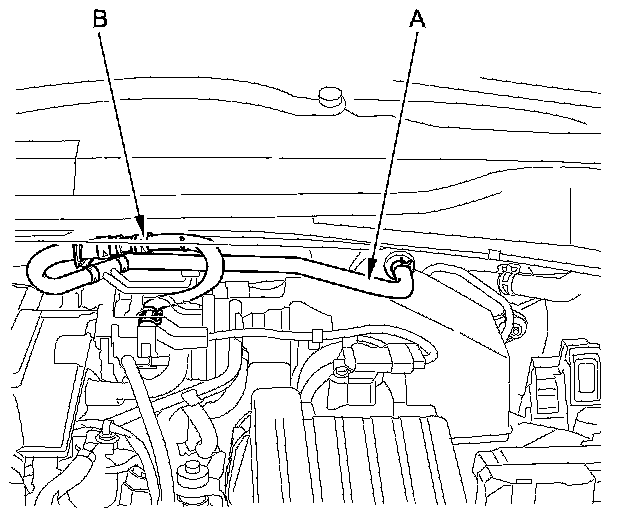 B
A