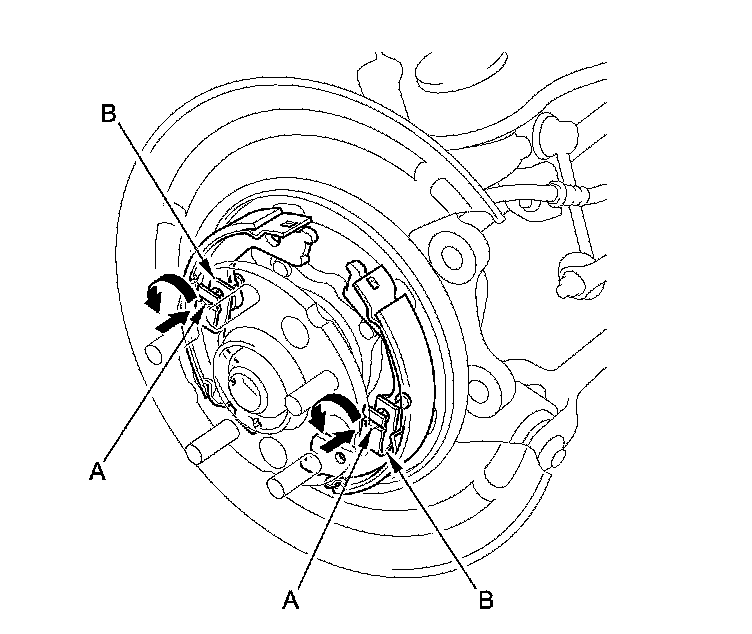 B
A
A
B