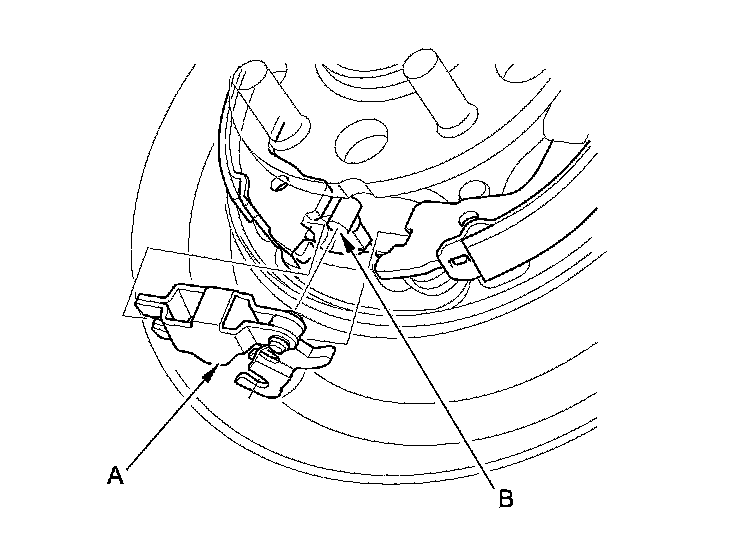 A

B