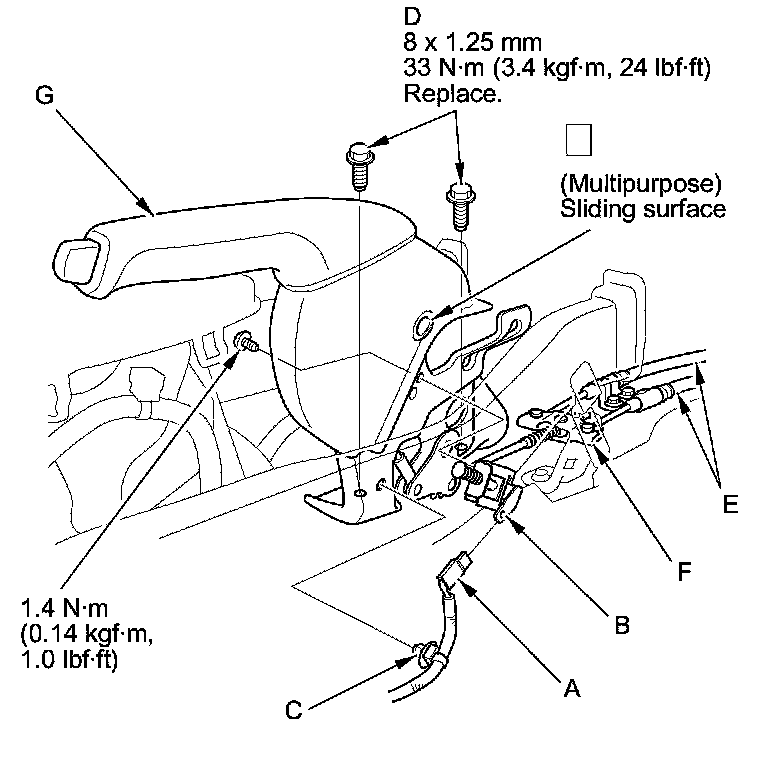 D
8 x 1.25 mm
33 N·m (3.4 kgf·m, 24 lbf·ft)
Replace.

G

(Multipurpose)
Sliding surface

E

F

B

A

C

1.4 N·m
(0.14 kgf·m,
1.0 lbf·ft)