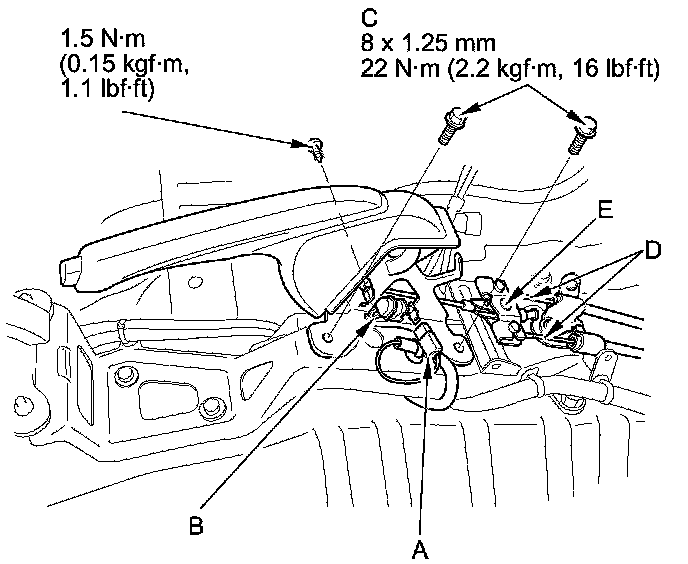 1.5 N·m
(0.15 kgf·m,
1.1 lbf·ft)

C
8 x 1.25 mm
22 N·m (2.2 kgf·m, 16 lbf·ft)

E

D

B

A