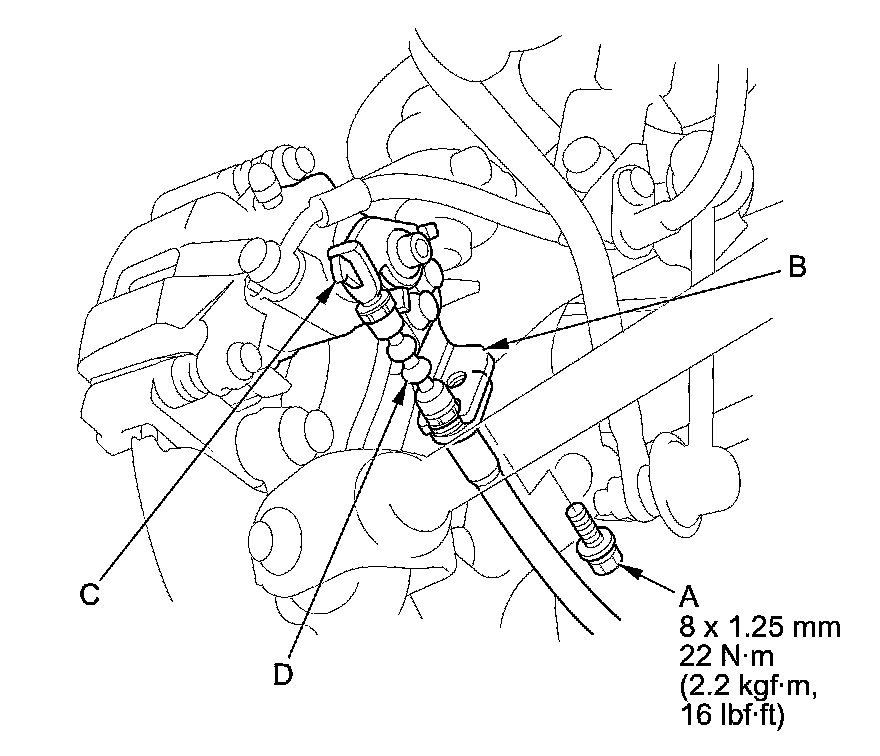 B

C

D

A
8 x 1.25 mm
22 N·m
(2.2 kgf·m,
16 lbf·ft)