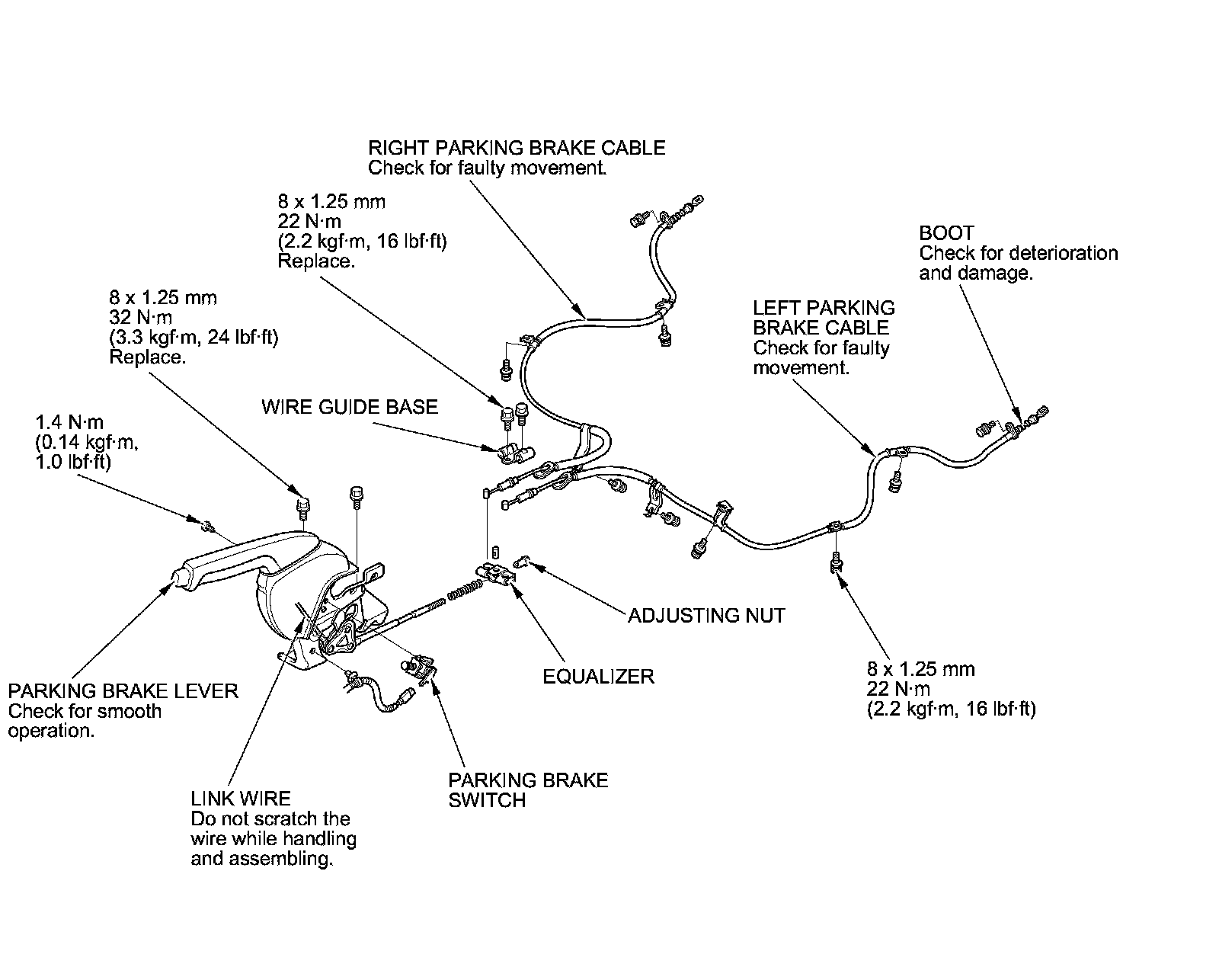 RIGHT PARKING BRAKE CABLE
Check for faulty movement.

8 x 1.25 mm
22 N·m
(2.2 kgf·m, 16 lbf·ft)
Replace.

BOOT
Check for deterioration and damage.

8 x 1.25 mm
32 N·m
(3.3 kgf·m, 24 lbf·ft)
Replace.

LEFT PARKING BRAKE CABLE
Check for faulty movement.

WIRE GUIDE BASE

1.4 N·m
(0.14 kgf·m, 1.0 lbf·ft)

ADJUSTING NUT

EQUALIZER

8 x 1.25 mm
22 N·m
(2.2 kgf·m, 16 lbf·ft)

PARKING BRAKE LEVER
Check for smooth operation.

PARKING BRAKE SWITCH

LINK WIRE
Do not scratch the wire while handling and assembling.