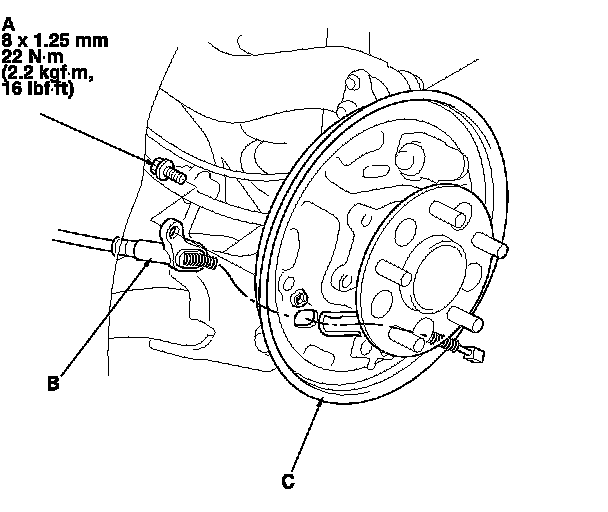 A
8 x 1.25 mm
22 N·m
(2.2 kgf·m,
16 lbf·ft)

B

C