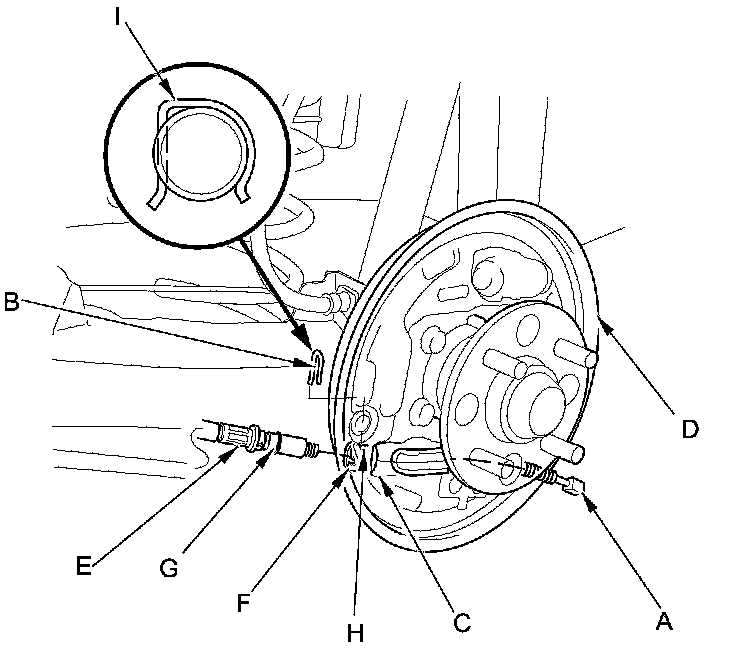 I
B
D
E
G
F
H
C
A