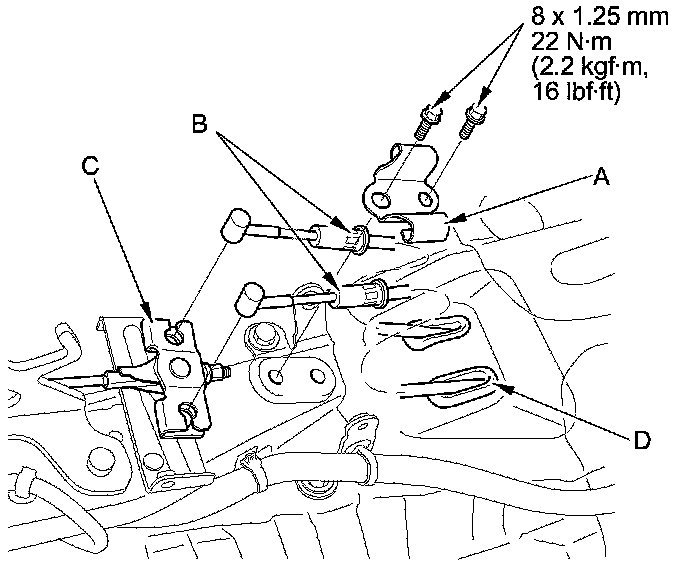 8 x 1.25 mm
22 N·m
(2.2 kgf·m,
16 lbf·ft)

B

C

A

D