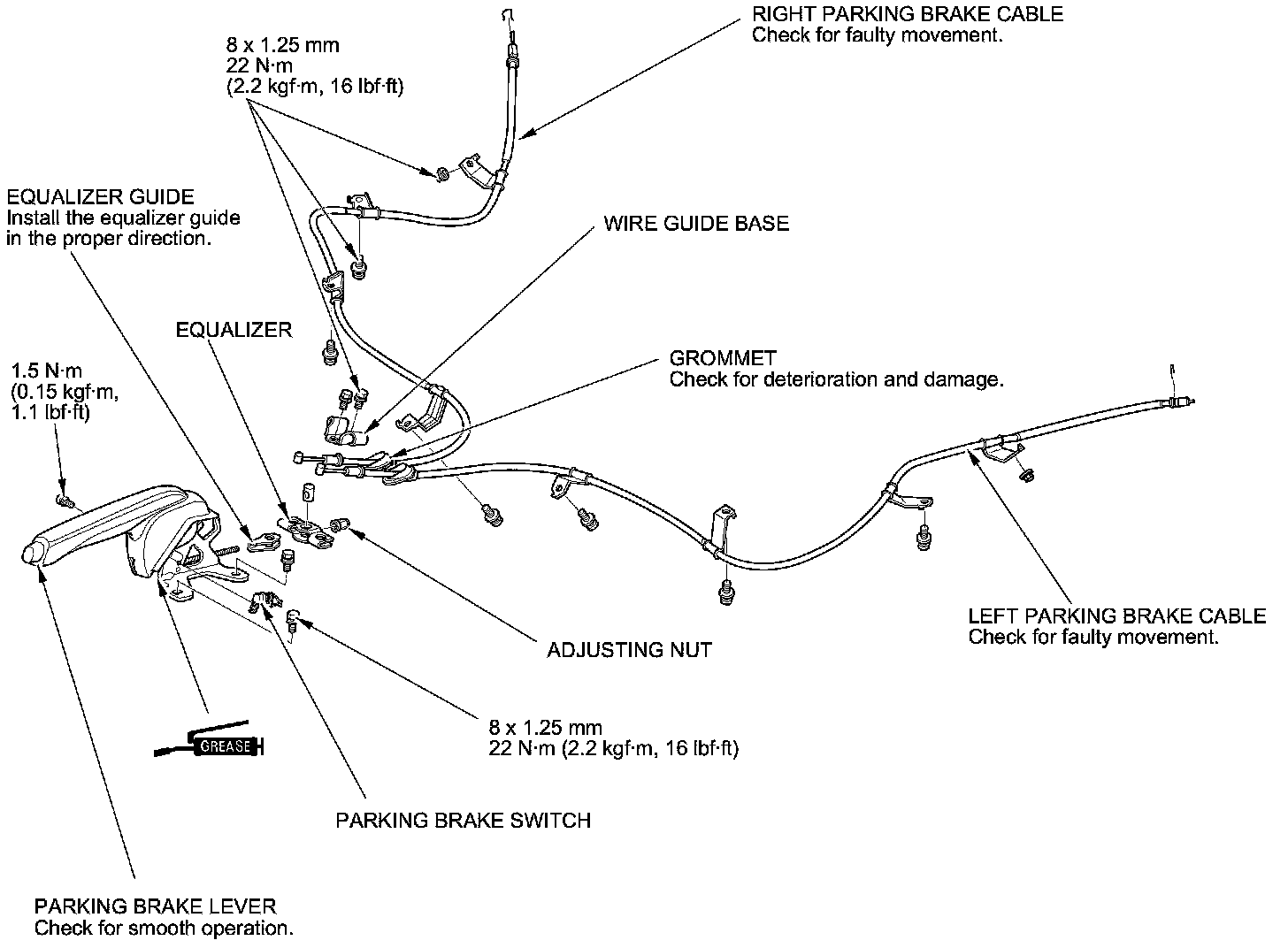 8 x 1.25 mm
22 N·m
(2.2 kgf·m, 16 lbf·ft)

RIGHT PARKING BRAKE CABLE
Check for faulty movement.

EQUALIZER GUIDE
Install the equalizer guide in the proper direction.

WIRE GUIDE BASE

EQUALIZER

1.5 N·m
(0.15 kgf·m,
1.1 lbf·ft)

GROMMET
Check for deterioration and damage.

LEFT PARKING BRAKE CABLE
Check for faulty movement.

ADJUSTING NUT

GREASE

8 x 1.25 mm
22 N·m (2.2 kgf·m, 16 lbf·ft)

PARKING BRAKE SWITCH

PARKING BRAKE LEVER
Check for smooth operation.