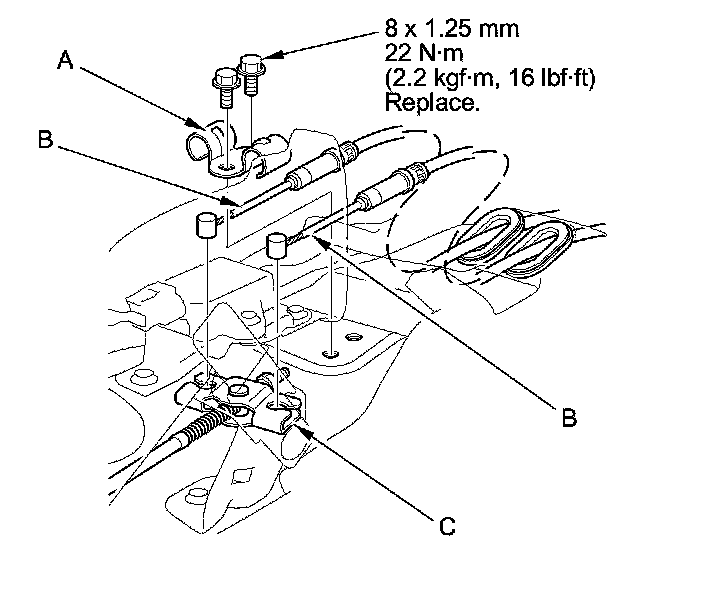 8 x 1.25 mm
22 N·m
(2.2 kgf·m, 16 lbf·ft)
Replace.

A

B

B

C