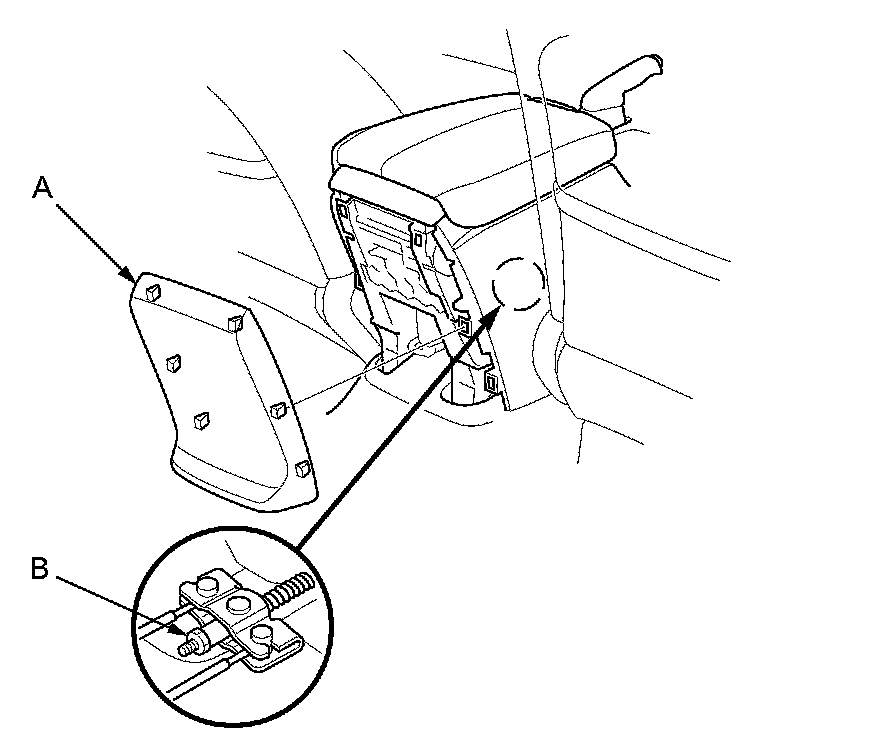 A

B