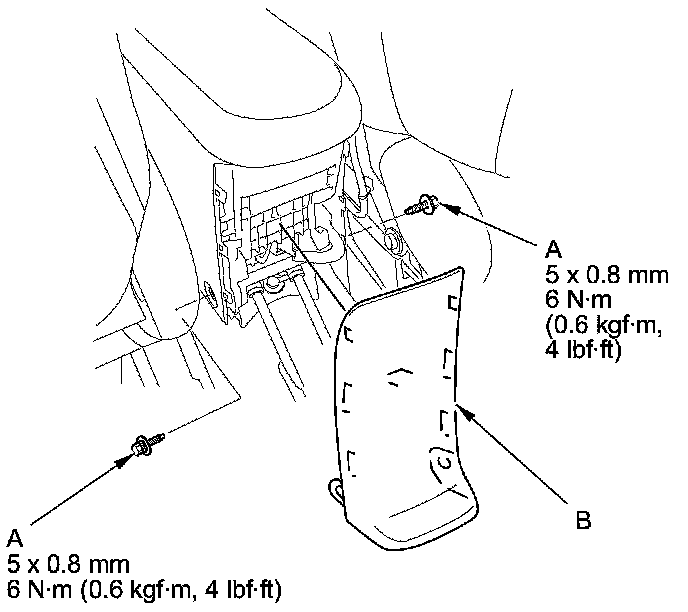 A
5 x 0.8 mm
6 N·m
(0.6 kgf·m,
4 lbf·ft)

B

A
5 x 0.8 mm
6 N·m (0.6 kgf·m, 4 lbf·ft)