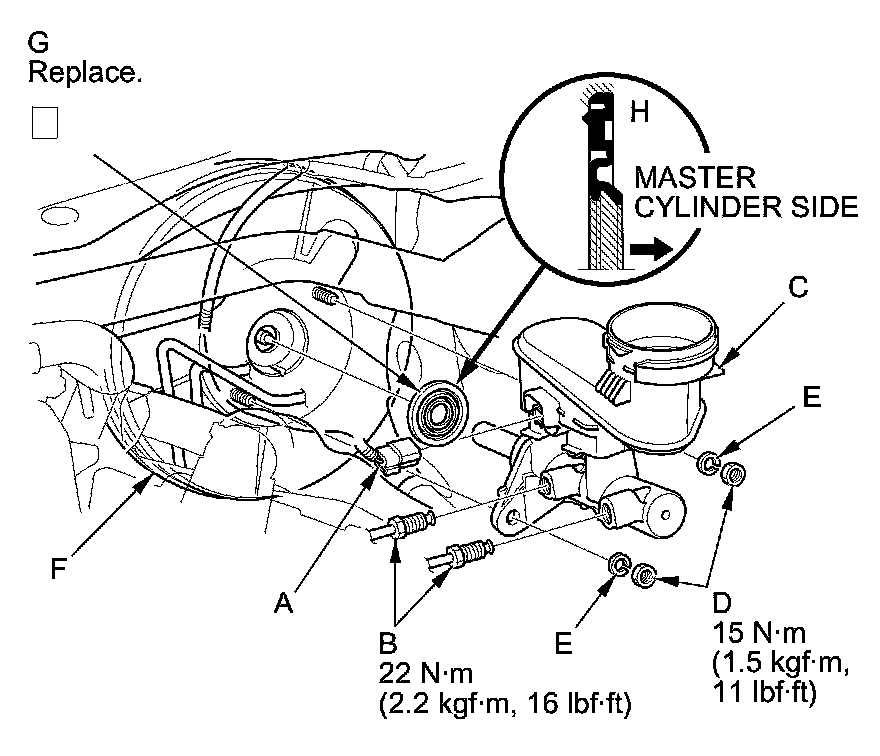 G
Replace.

H

MASTER
CYLINDER SIDE

C

E

F

A

B
22 N·m
(2.2 kgf·m, 16 lbf·ft)

E

D
15 N·m
(1.5 kgf·m,
11 lbf·ft)