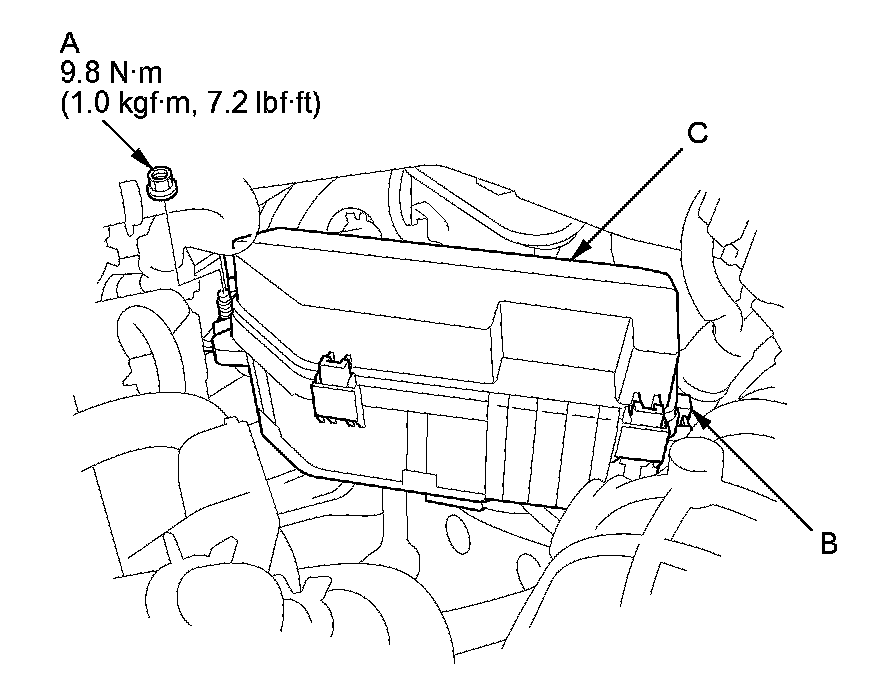 A
9.8 N·m
(1.0 kgf·m, 7.2 lbf·ft)

C

B