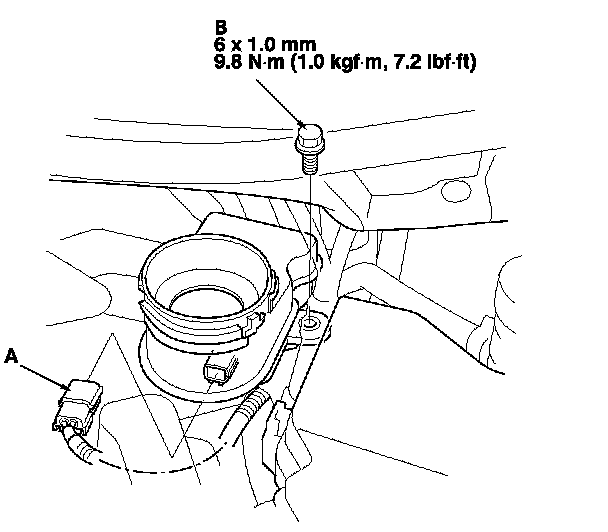 B
6 x 1.0 mm
9.8 N·m (1.0 kgf·m, 7.2 lbf·ft)

A