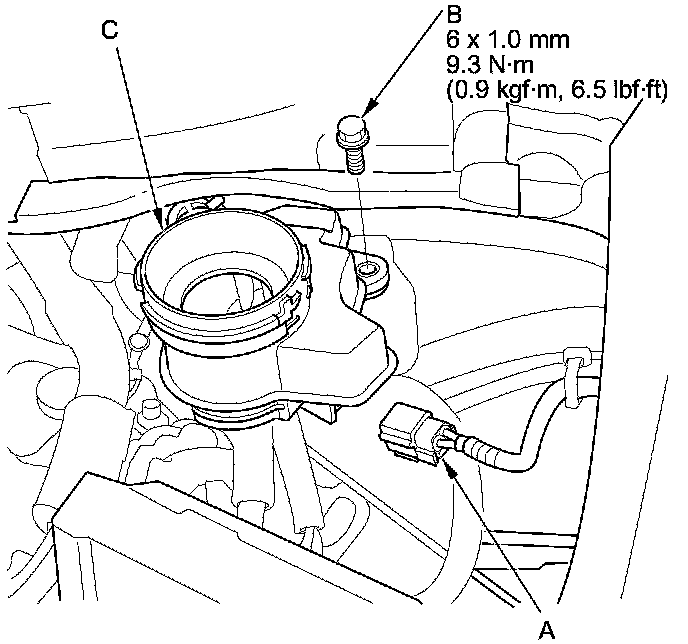 C

B
6 x 1.0 mm
9.3 N·m
(0.9 kgf·m, 6.5 lbf·ft)

A