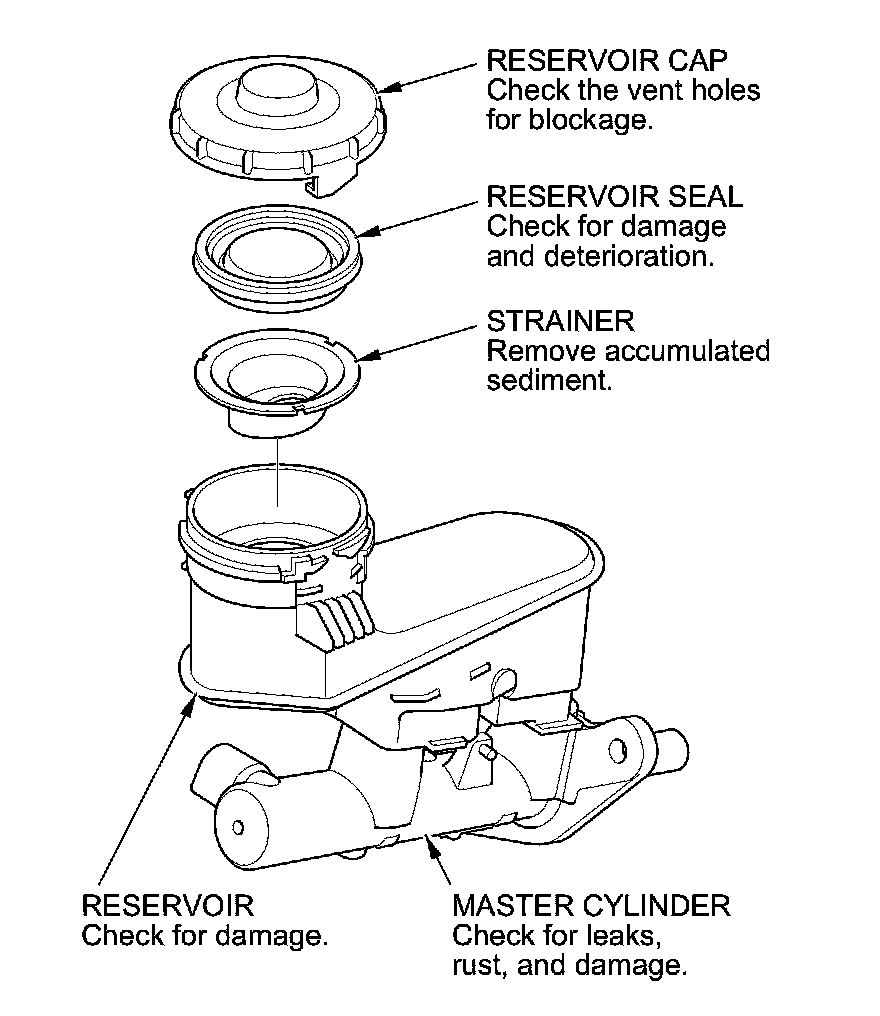 RESERVOIR CAP
Check the vent holes for blockage.

RESERVOIR SEAL
Check for damage and deterioration.

STRAINER
Remove accumulated sediment.

RESERVOIR
Check for damage.

MASTER CYLINDER
Check for leaks, rust, and damage.