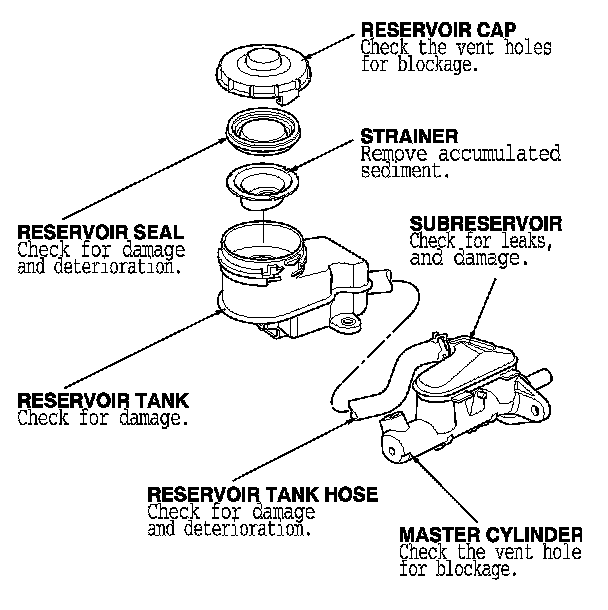 RESERVOIR CAP
Check the vent holes for blockage.

STRAINER
Remove accumulated sediment.

RESERVOIR SEAL
Check for damage and deterioration.

SUBRESERVOIR
Check for leaks, and damage.

RESERVOIR TANK
Check for damage.

RESERVOIR TANK HOSE
Check for damage and deterioration.

MASTER CYLINDER
Check the vent hole for blockage.