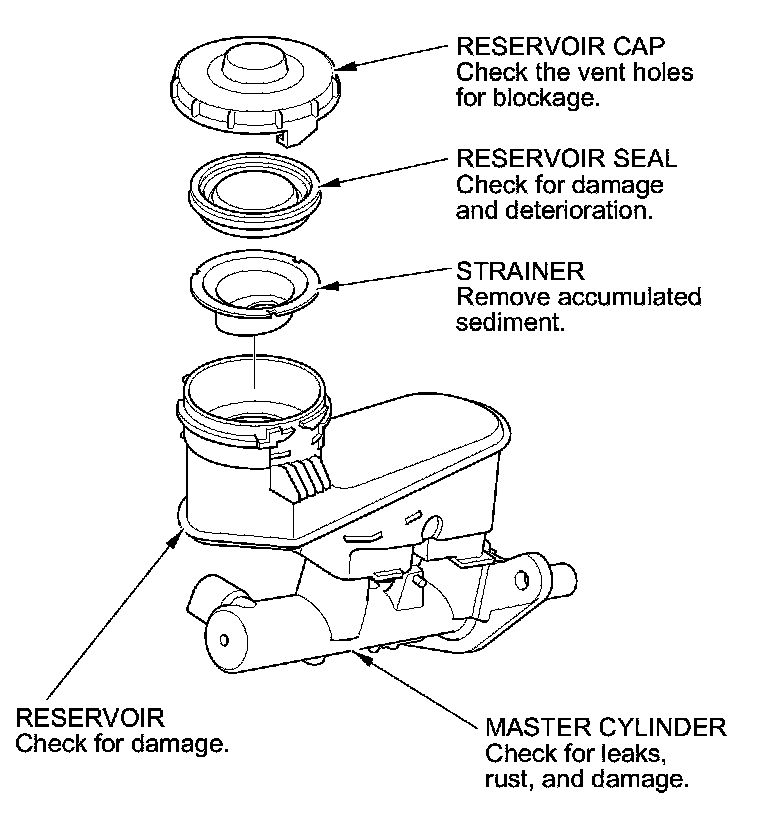 RESERVOIR CAP
Check the vent holes for blockage.

RESERVOIR SEAL
Check for damage and deterioration.

STRAINER
Remove accumulated sediment.

RESERVOIR
Check for damage.

MASTER CYLINDER
Check for leaks, rust, and damage.