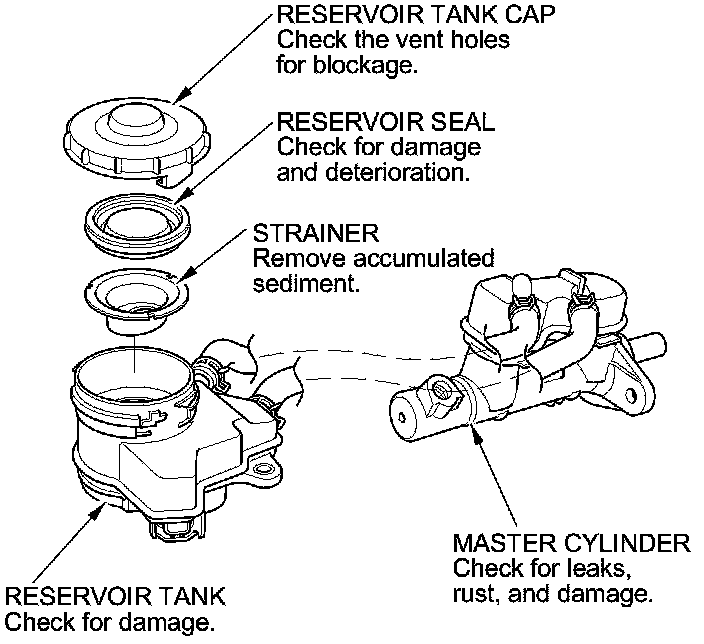 RESERVOIR TANK CAP
Check the vent holes for blockage.

RESERVOIR SEAL
Check for damage and deterioration.

STRAINER
Remove accumulated sediment.

MASTER CYLINDER
Check for leaks, rust, and damage.

RESERVOIR TANK
Check for damage.