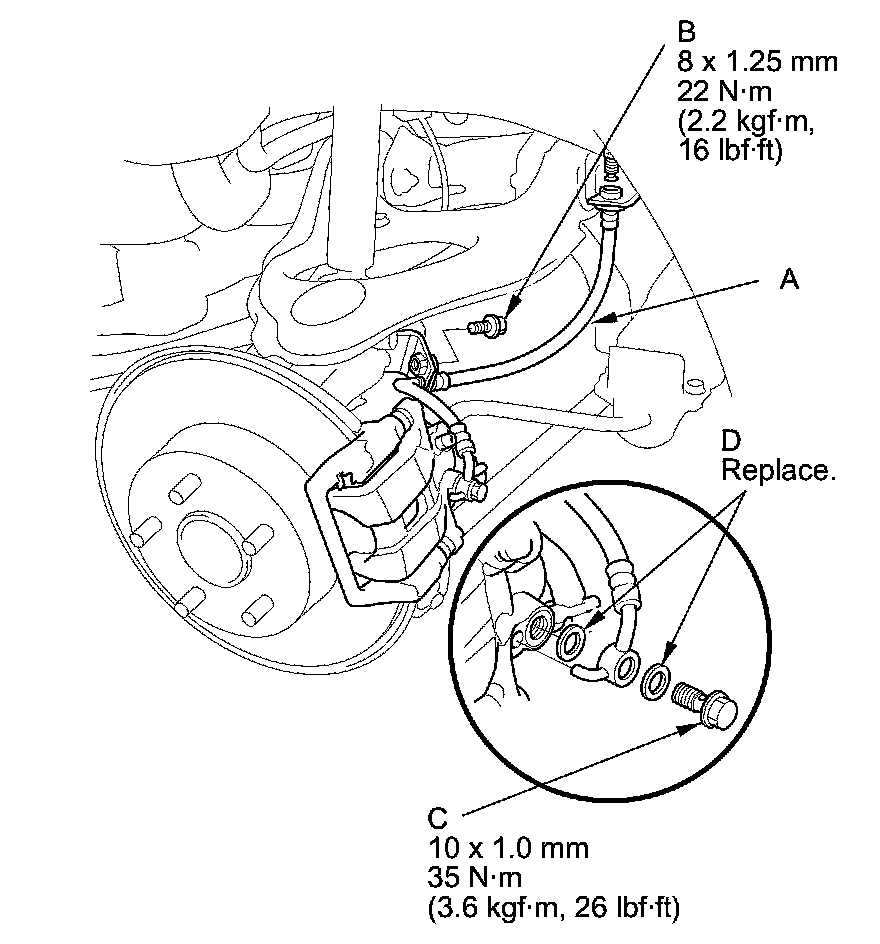 B
8 x 1.25 mm
22 N·m
(2.2 kgf·m,
16 lbf·ft)

A

D
Replace.

C
10 x 1.0 mm
35 N·m
(3.6 kgf·m, 26 lbf·ft)