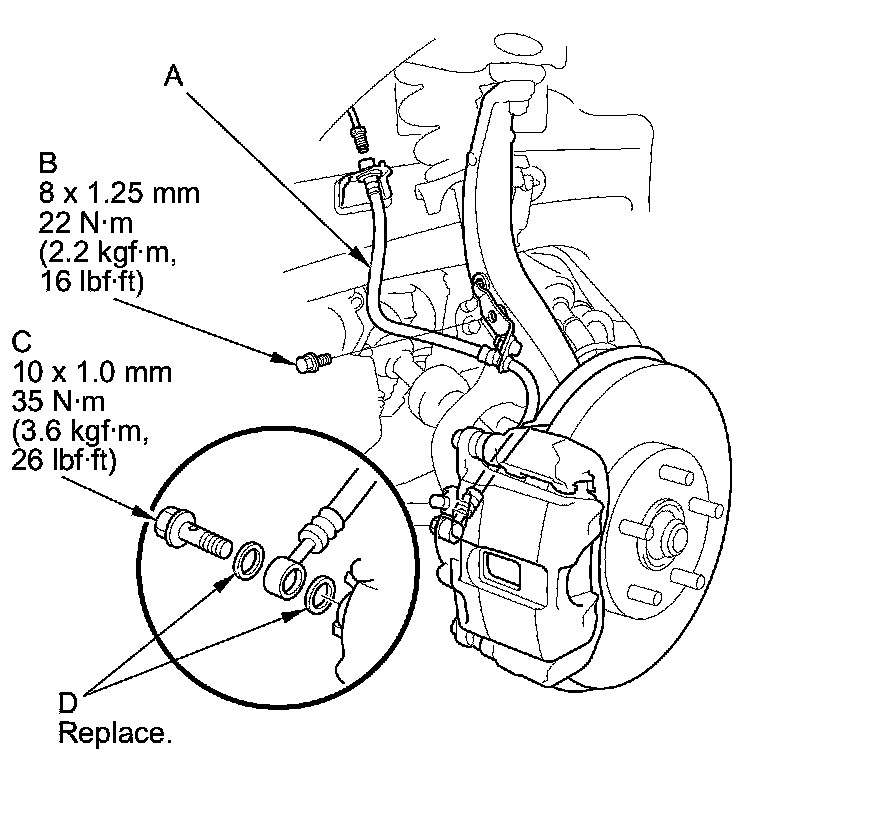 A

B
8 x 1.25 mm
22 N·m
(2.2 kgf·m,
16 lbf·ft)

C
10 x 1.0 mm
35 N·m
(3.6 kgf·m,
26 lbf·ft)

D
Replace.